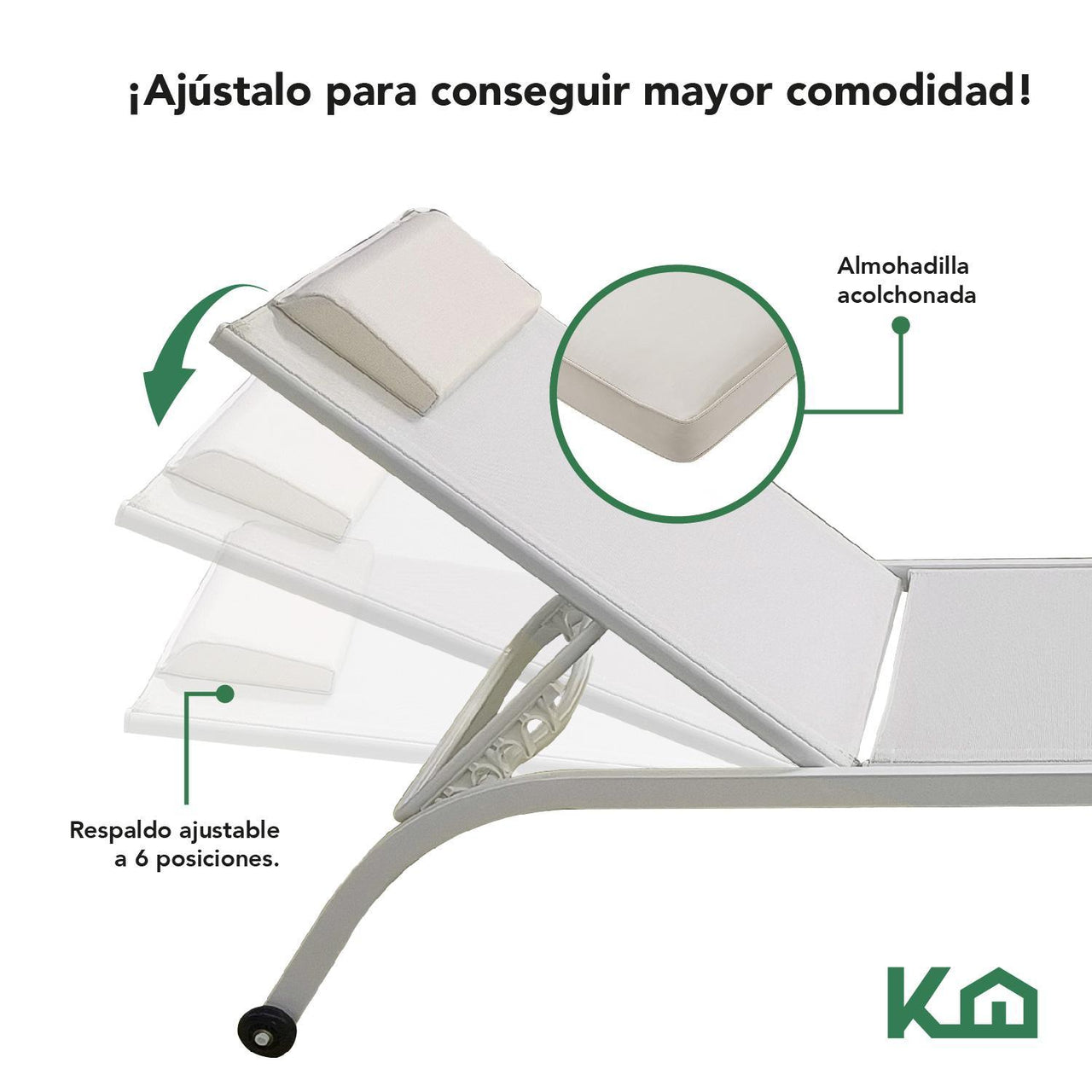 ¡Ajústalo para conseguir mayor comodidad!

Almohadilla acolchonada

Respaldo ajustable a 6 posiciones.

K