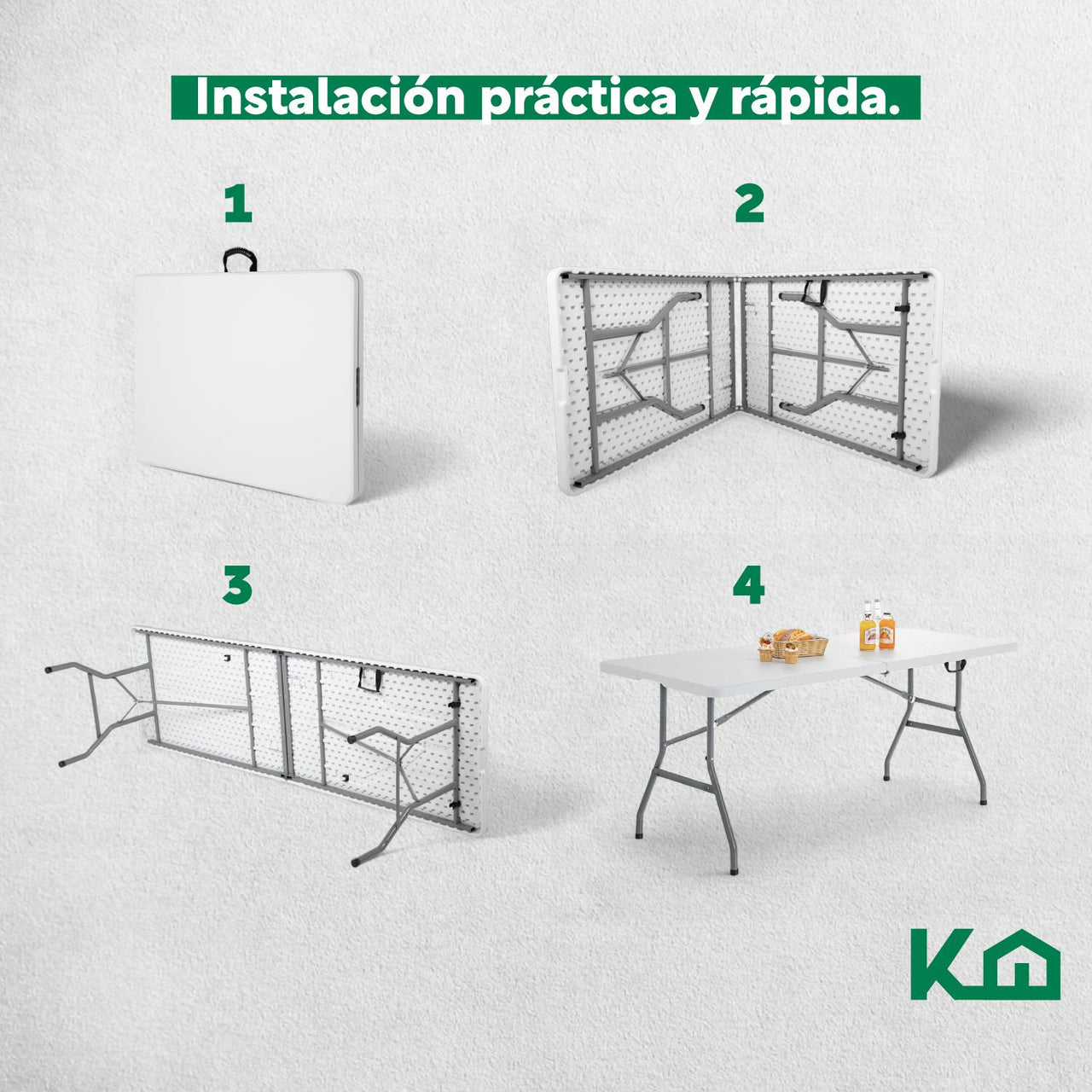 Instalación práctica y rápida.

1

2

3

4

K